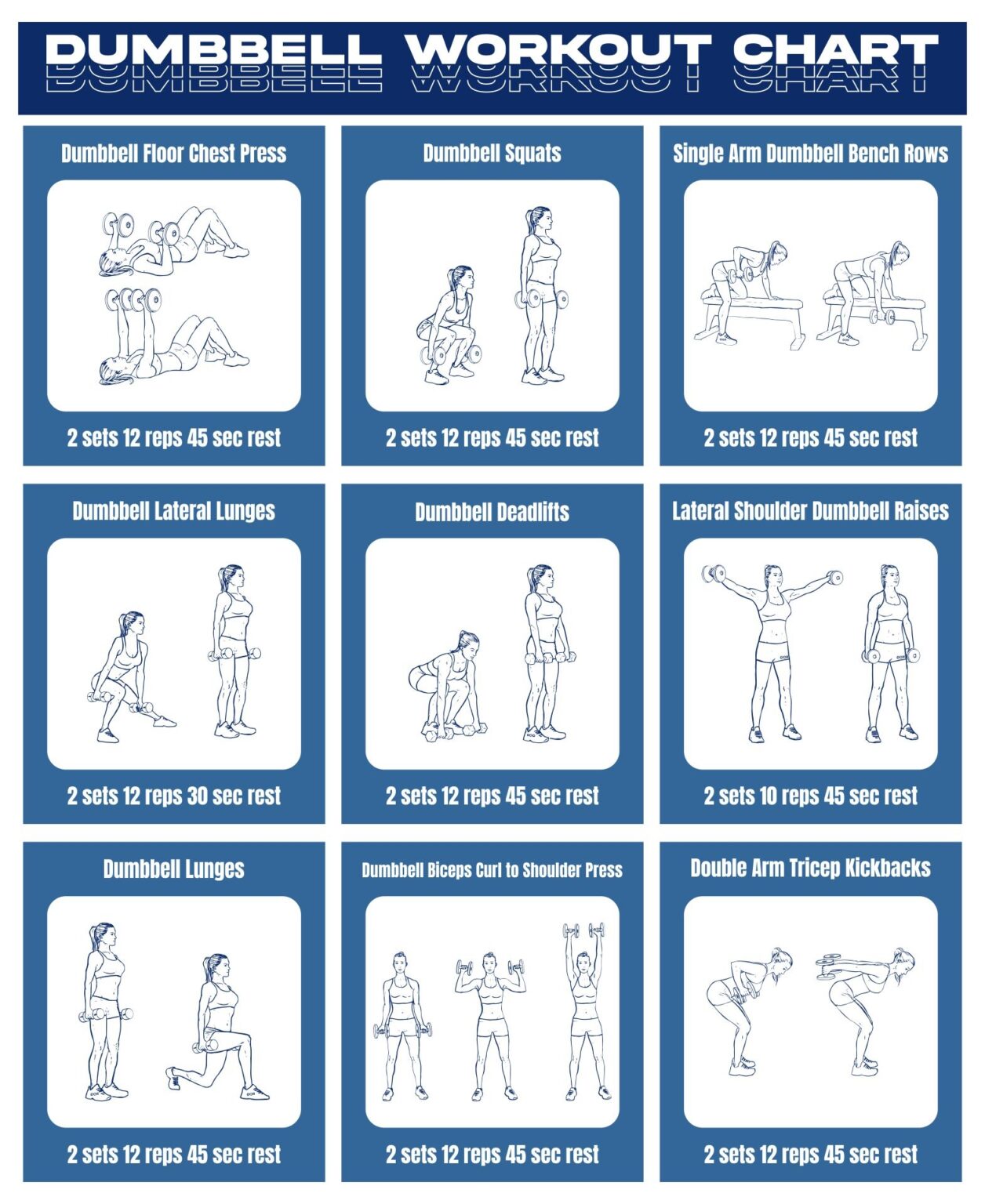 DUMBBELL WORKOUT CHART

Dumbbell Floor Chest Press

2 sets 12 reps 45 sec rest

Dumbbell Squats

2 sets 12 reps 45 sec rest

Single Arm Dumbbell Bench Rows

2 sets 12 reps 45 sec rest

Dumbbell Lateral Lunges

2 sets 12 reps 30 sec rest

Dumbbell Deadlifts

2 sets 12 reps 45 sec rest

Lateral Shoulder Dumbbell Raises

2 sets 10 reps 45 sec rest

Dumbbell Lunges

2 sets 12 reps 45 sec rest

Dumbbell Biceps Curl to Shoulder Press

2 sets 12 reps 45 sec rest

Double Arm Tricep Kickbacks

2 sets 12 reps 45 sec rest